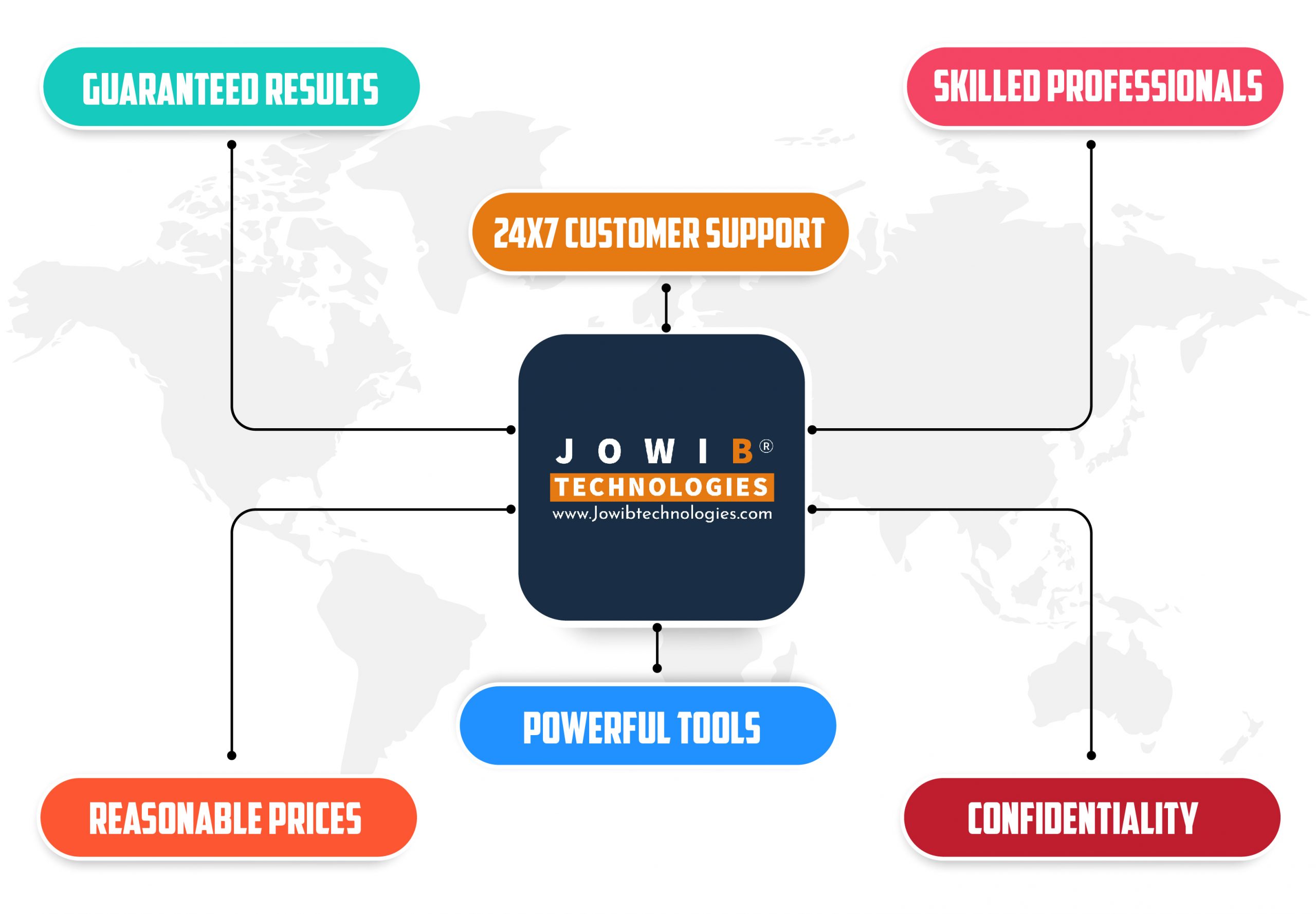 GUARANTEED RESULTS

SKILLED PROFESSIONALS

24X7 CUSTOMER SUPPORT

JOWIB®
TECHNOLOGIES
www.Jowibtechnologies.com

POWERFUL TOOLS

REASONABLE PRICES

CONFIDENTIALITY